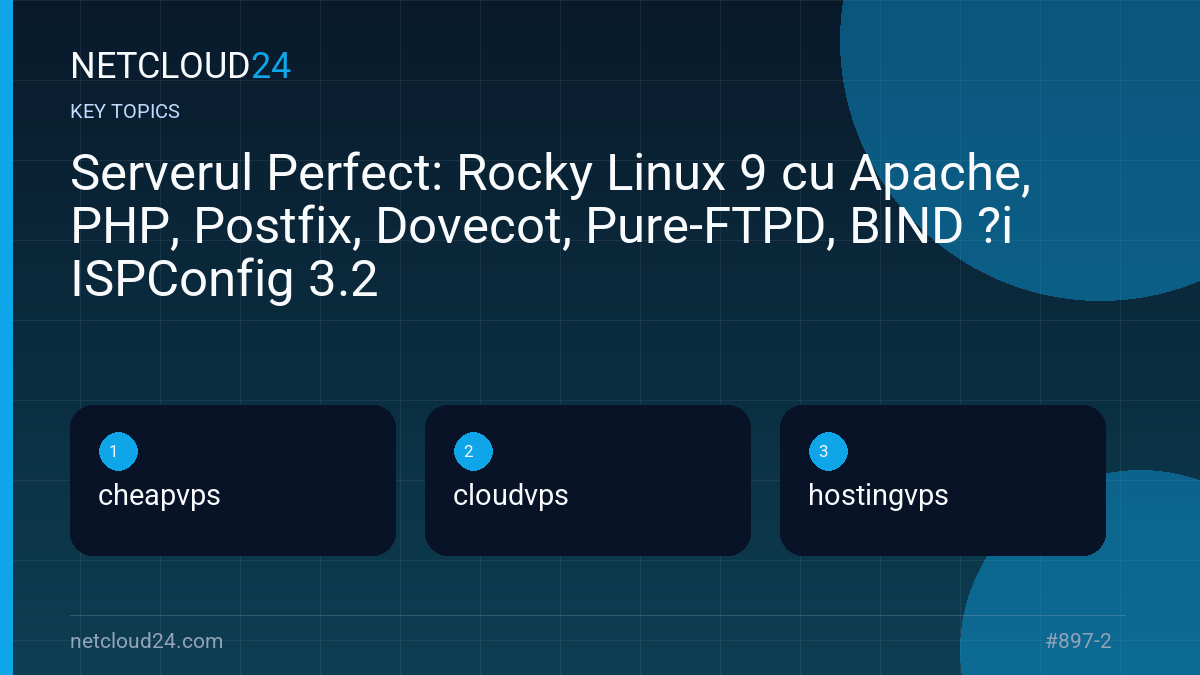 NETCLOUD24

KEY TOPICS

Serverul Perfect: Rocky Linux 9 cu Apache, PHP, Postfix, Dovecot, Pure-FTPD, BIND ?i ISPConfig 3.2

1
cheapvps

2
cloudvps

3
hostingvps

netcloud24.com

#897-2