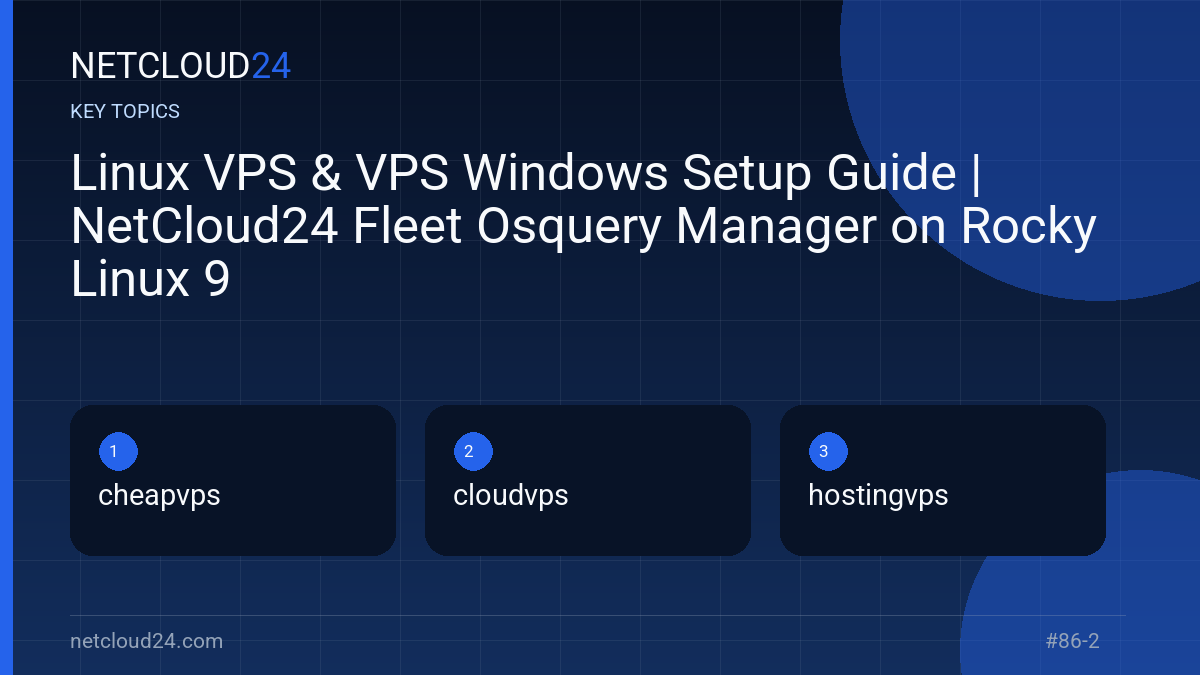 NETCLOUD24

KEY TOPICS

Linux VPS & VPS Windows Setup Guide | NetCloud24 Fleet Osquery Manager on Rocky Linux 9

1
cheapvps

2
cloudvps

3
hostingvps

netcloud24.com

#86-2