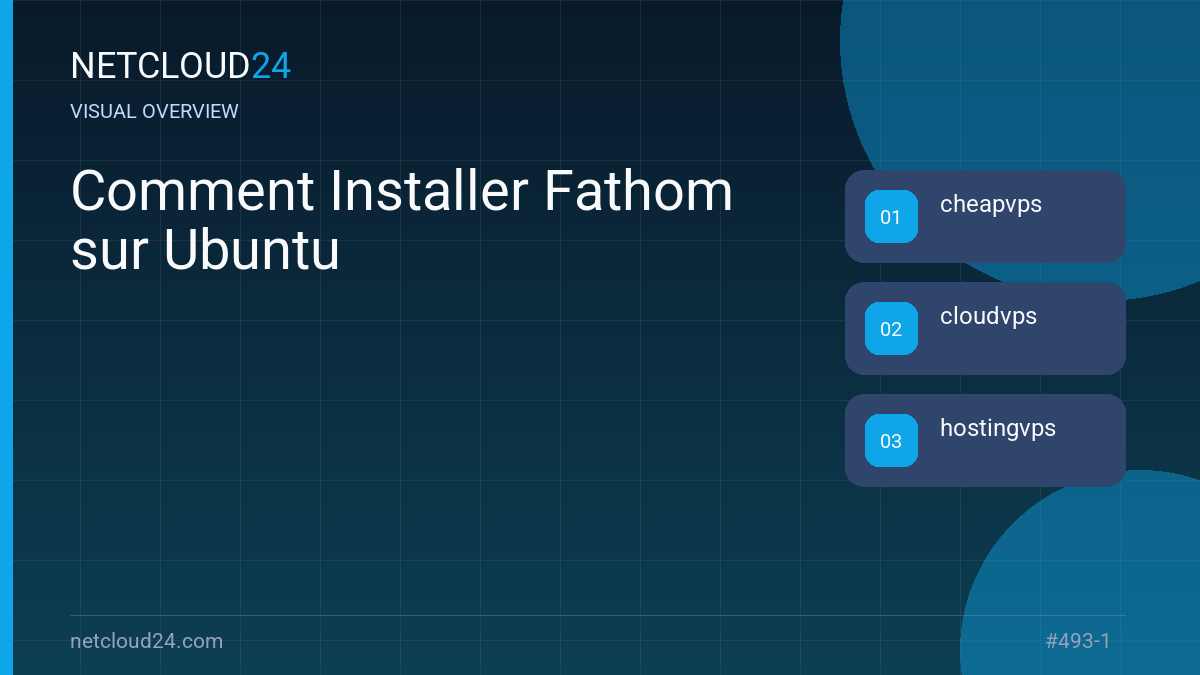 NETCLOUD24

VISUAL OVERVIEW

Comment Installer Fathom sur Ubuntu

01 cheapvps

02 cloudvps

03 hostingvps

netcloud24.com

#493-1