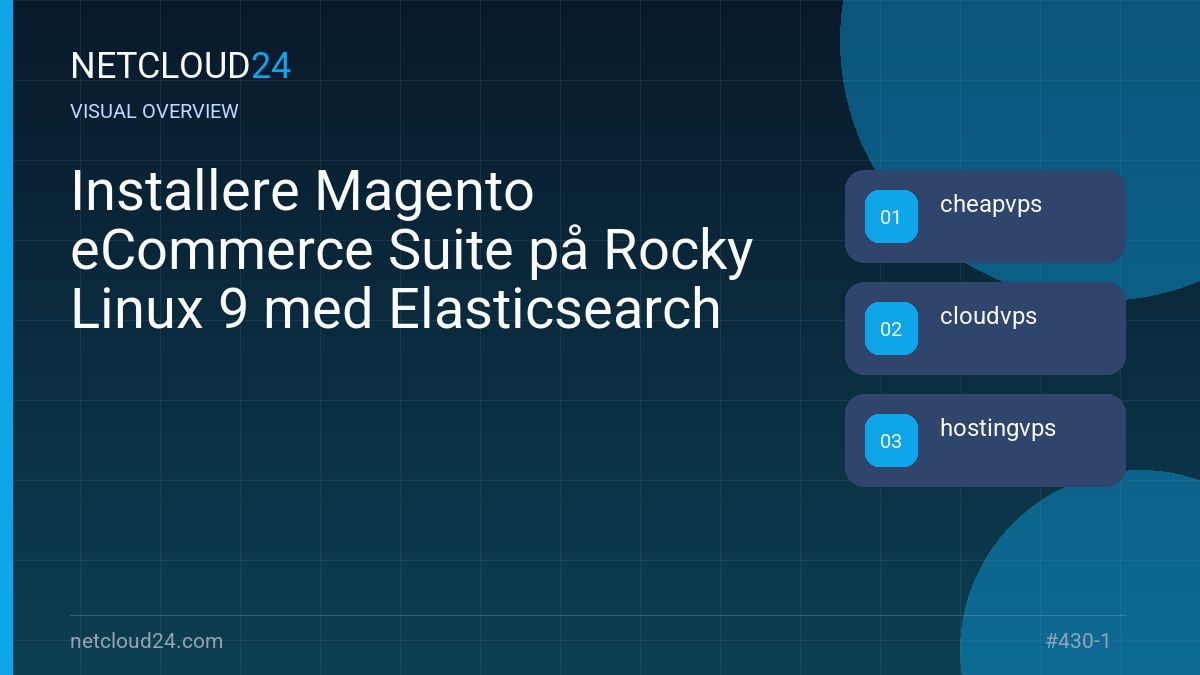 NETCLOUD24

VISUAL OVERVIEW

Installere Magento eCommerce Suite på Rocky Linux 9 med Elasticsearch

01 cheapvps

02 cloudvps

03 hostingvps

netcloud24.com

#430-1