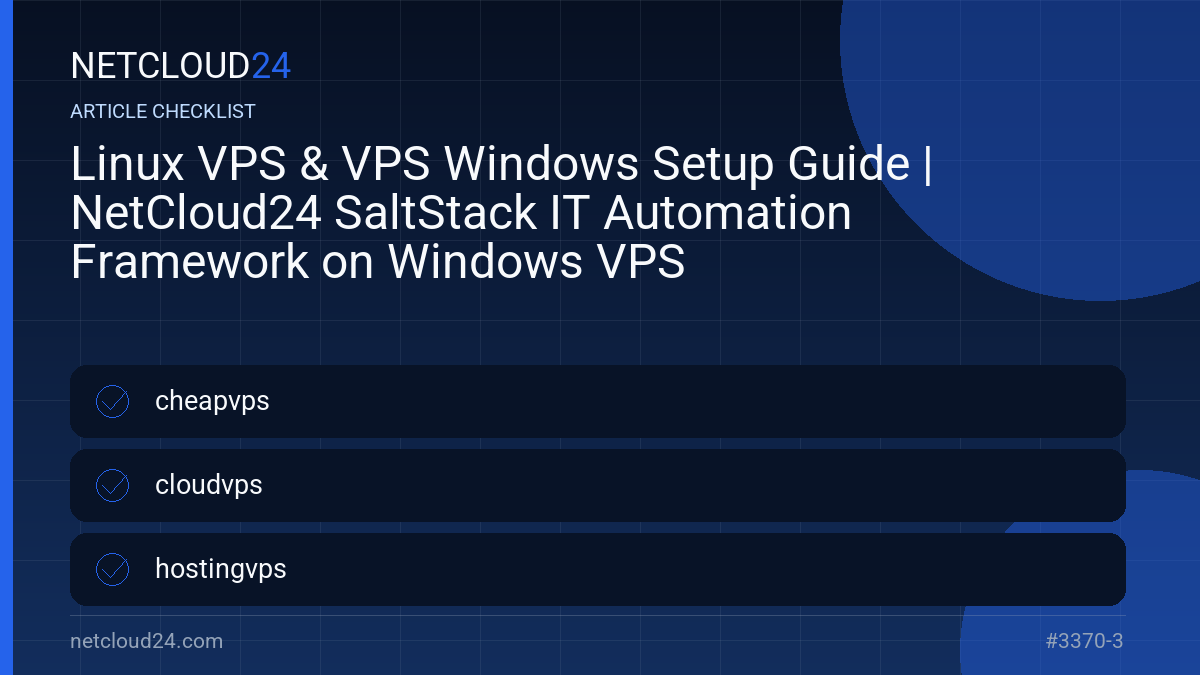 NETCLOUD24

ARTICLE CHECKLIST

Linux VPS & VPS Windows Setup Guide | NetCloud24 SaltStack IT Automation Framework on Windows VPS

cheapvps

cloudvps

hostingvps

netcloud24.com

#3370-3