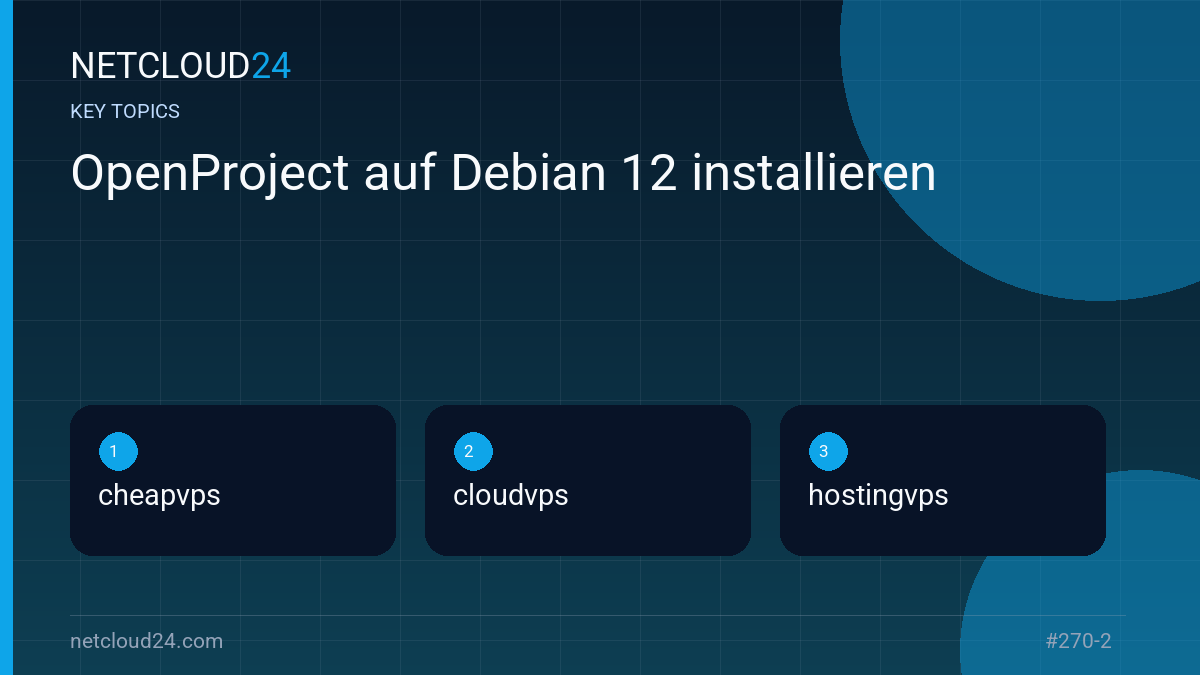 NETCLOUD24

KEY TOPICS

OpenProject auf Debian 12 installieren

1
cheapvps

2
cloudvps

3
hostingvps

netcloud24.com

#270-2