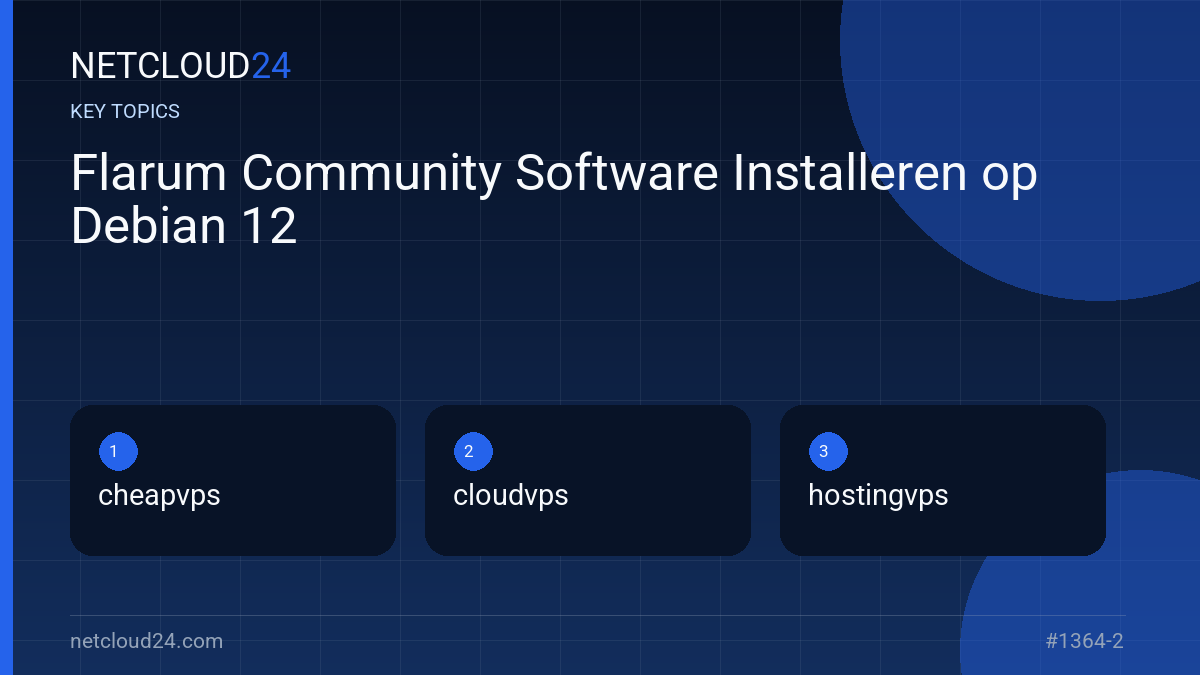 NETCLOUD24

KEY TOPICS

Flarum Community Software Installeren op Debian 12

1
cheapvps

2
cloudvps

3
hostingvps

netcloud24.com

#1364-2