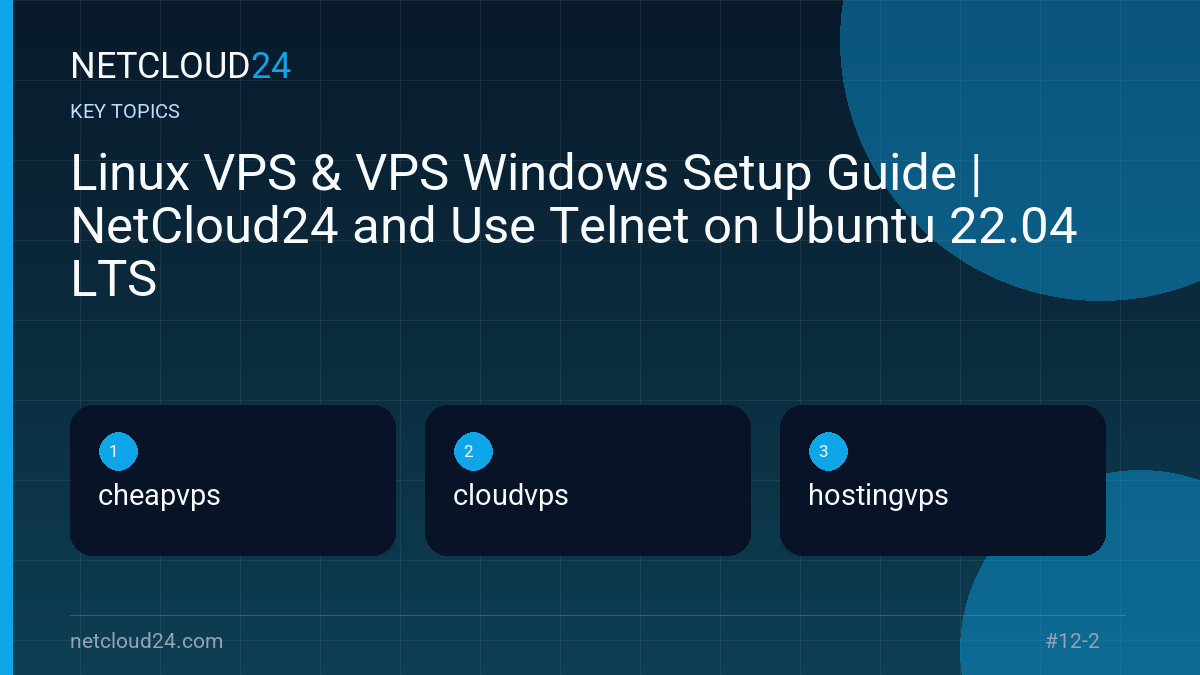 NETCLOUD24

KEY TOPICS

Linux VPS & VPS Windows Setup Guide | NetCloud24 and Use Telnet on Ubuntu 22.04 LTS

1
cheapvps

2
cloudvps

3
hostingvps

netcloud24.com

#12-2